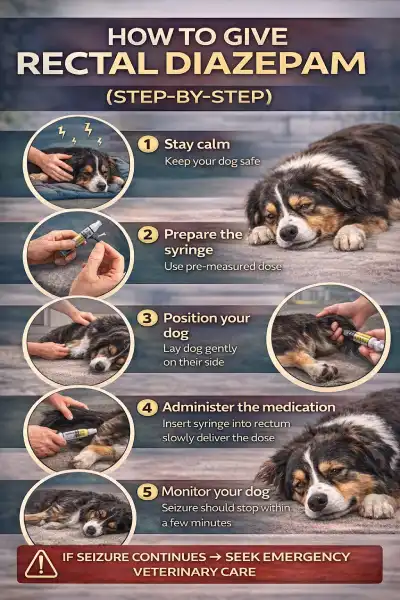 HOW TO GIVE
RECTAL DIAZEPAM
(STEP-BY-STEP)

1 Stay calm
Keep your dog safe

2 Prepare the syringe
Use pre-measured dose

3 Position your dog
Lay dog gently on their side

4 Administer the medication
Insert syringe into rectum slowly deliver the dose

5 Monitor your dog
Seizure should stop within a few minutes

IF SEIZURE CONTINUES → SEEK EMERGENCY VETERINARY CARE